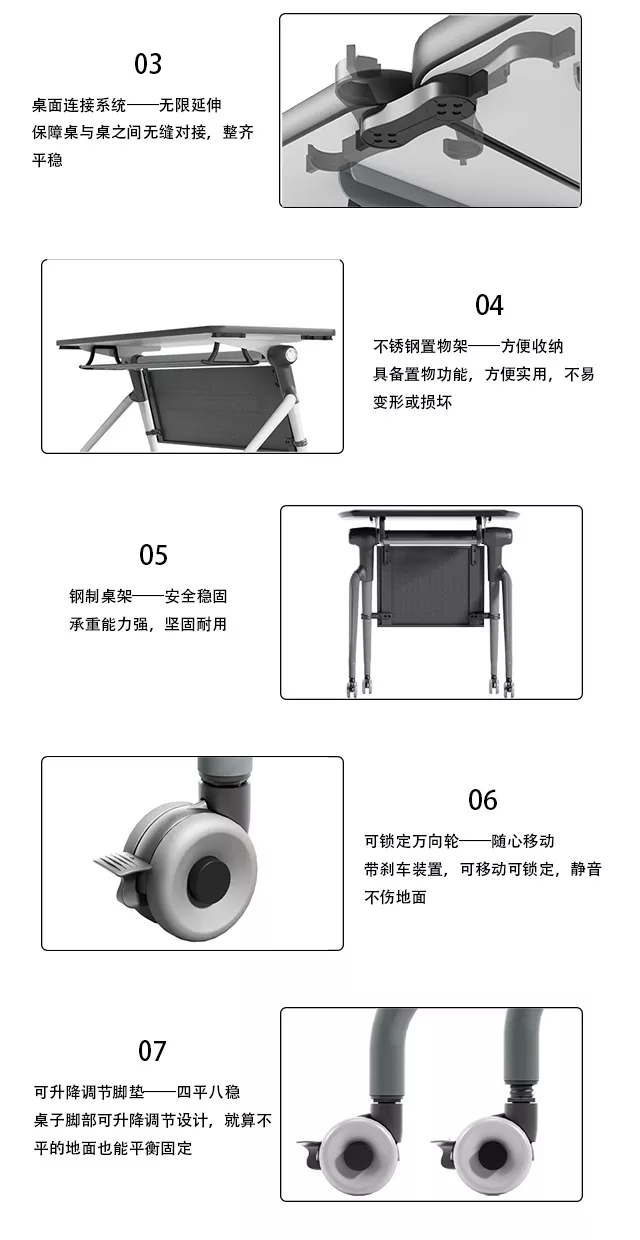 03

桌面连接系统——无限延伸
保障桌与桌之间无缝对接，整齐平稳

04

不锈钢置物架——方便收纳
具备置物功能，方便实用，不易变形或损坏

05

钢制桌架——安全稳固
承重能力强，坚固耐用

06

可锁定万向轮——随心移动
带刹车装置，可移动可锁定，静音不伤地面

07

可升降调节脚垫——四平八稳
桌子脚部可升降调节设计，就算不平的地面也能平衡固定